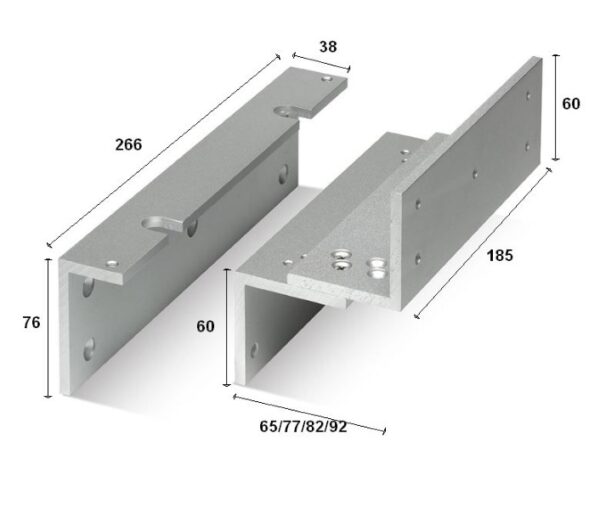 38
266
60
185
76
60
65/77/82/92