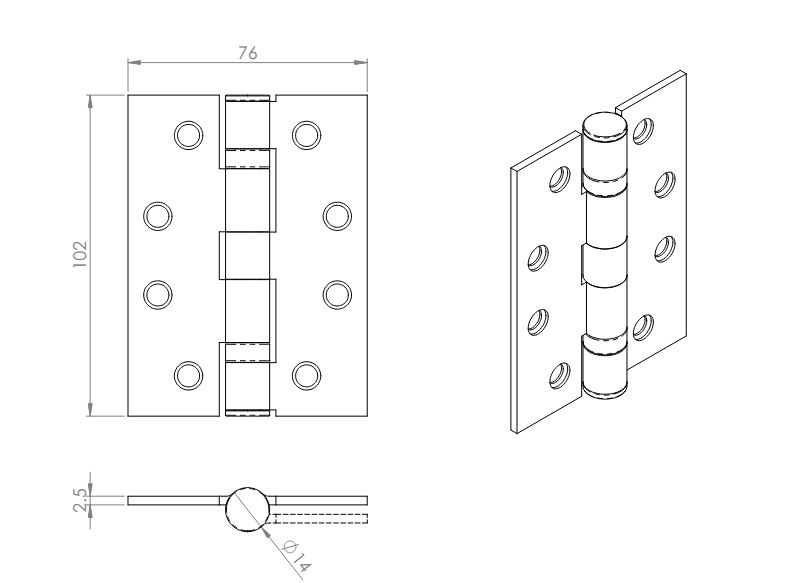 76

102

2.5

$\varnothing 14$