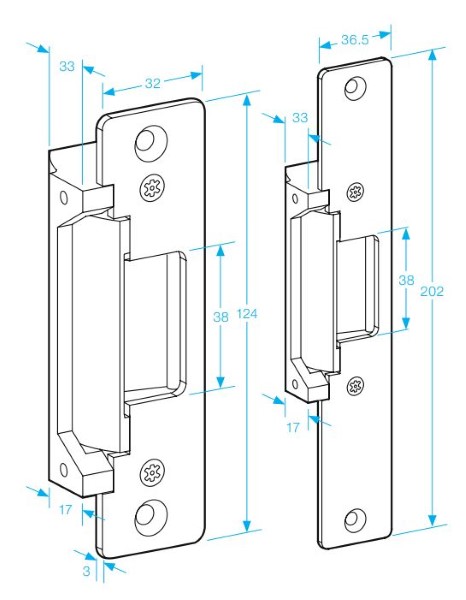 33
32
38
124
17
3
36.5
33
38
202
17