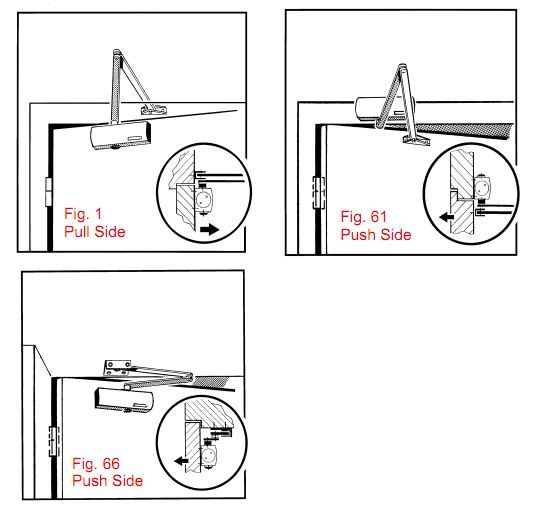 Fig. 1
Pull Side

Fig. 61
Push Side

Fig. 66
Push Side